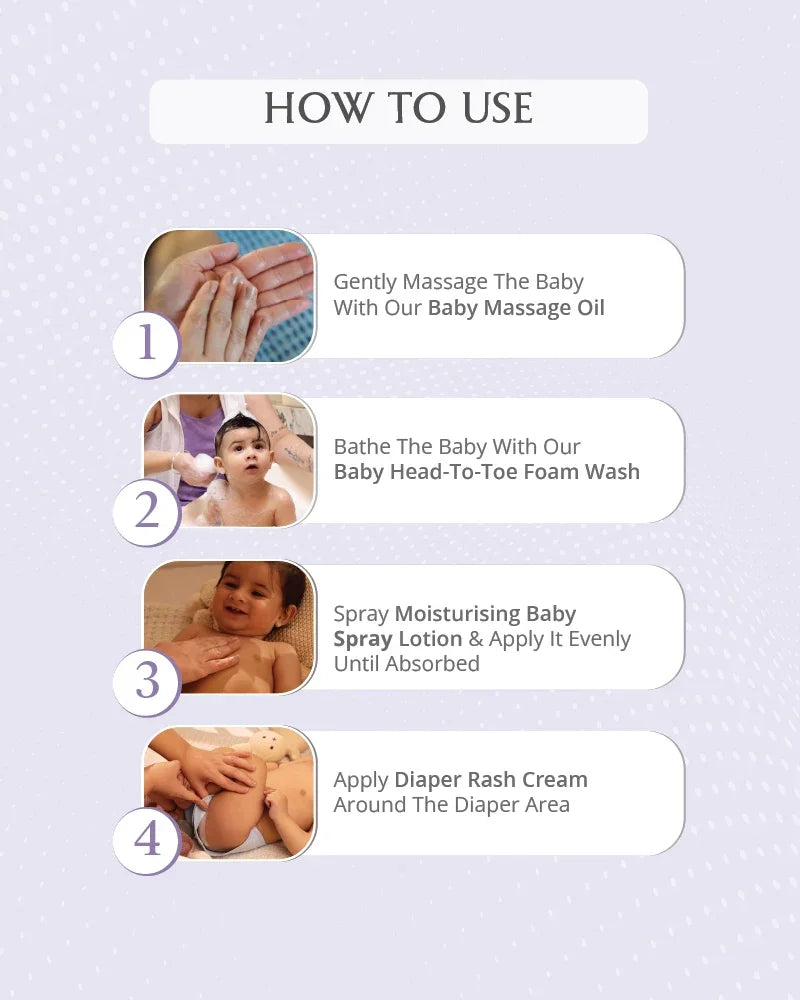 HOW TO USE

1
Gently Massage The Baby With Our Baby Massage Oil

2
Bathe The Baby With Our Baby Head-To-Toe Foam Wash

3
Spray Moisturising Baby Spray Lotion & Apply It Evenly Until Absorbed

4
Apply Diaper Rash Cream Around The Diaper Area